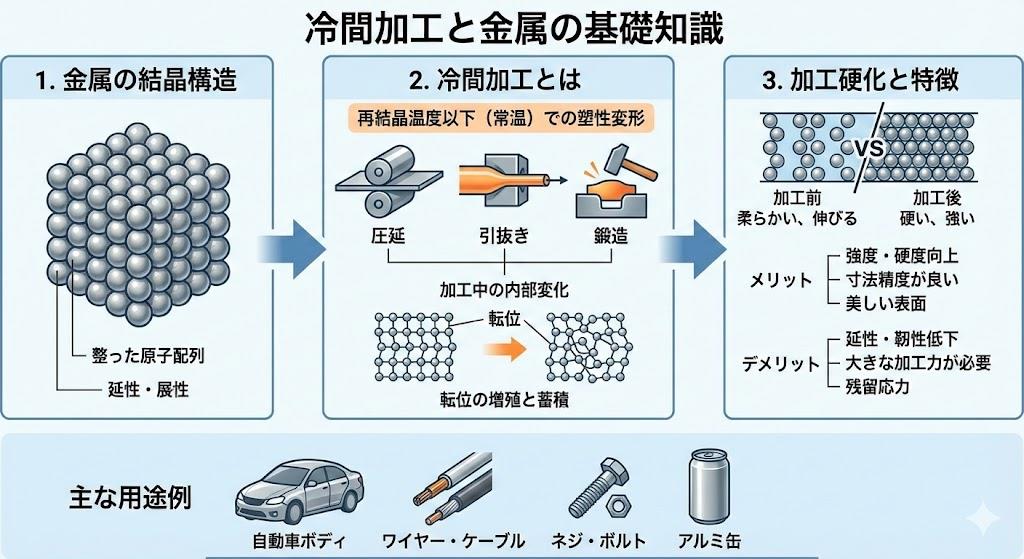 冷間加工と金属の基礎知識

1. 金属の結晶構造

整った原子配列

延性・展性

2. 冷間加工とは

再結晶温度以下（常温）での塑性変形

圧延

引抜き

鍛造

加工中の内部変化

転位

転位の増殖と蓄積

3. 加工硬化と特徴

VS

加工前
柔らかい、伸びる

加工後
硬い、強い

メリット
強度・硬度向上
寸法精度が良い
美しい表面

デメリット
延性・靭性低下
大きな加工力が必要
残留応力

主な用途例

自動車ボディ

ワイヤー・ケーブル

ネジ・ボルト

アルミ缶