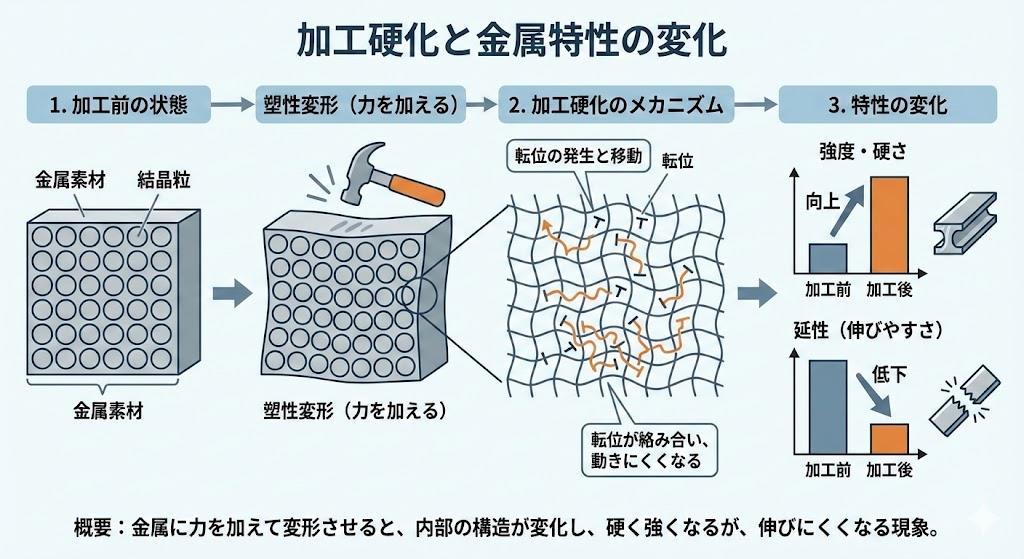 加工硬化と金属特性の変化

1. 加工前の状態

塑性変形（力を加える）

2. 加工硬化のメカニズム

3. 特性の変化

金属素材

結晶粒

金属素材

塑性変形（力を加える）

転位の発生と移動

転位

転位が絡み合い、動きにくくなる

強度・硬さ

向上

加工前

加工後

延性（伸びやすさ）

低下

加工前

加工後

概要：金属に力を加えて変形させると、内部の構造が変化し、硬く強くなるが、伸びにくくなる現象。