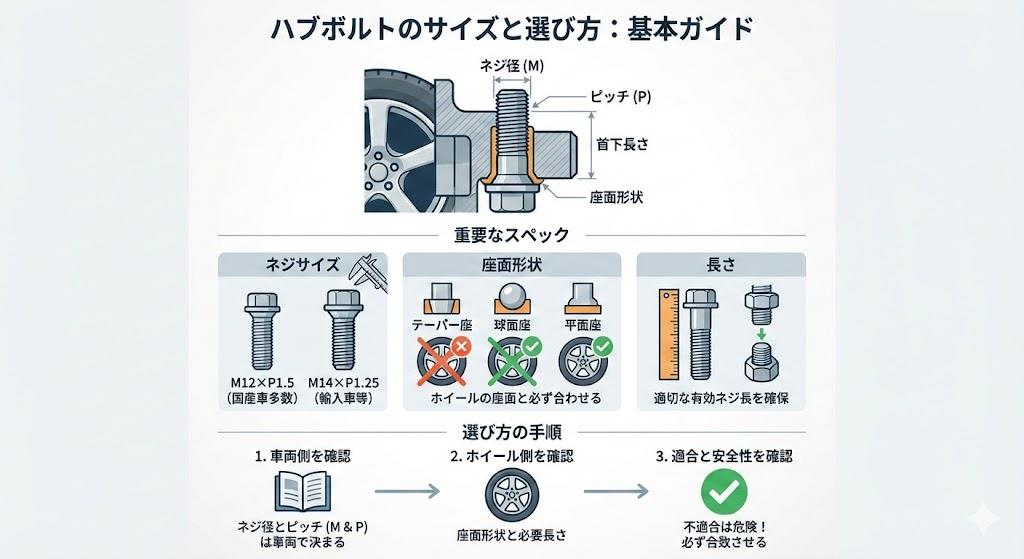 ハブボルトのサイズと選び方：基本ガイド

ネジ径 (M)
ピッチ (P)
首下長さ
座面形状

重要なスペック

ネジサイズ

M12×P1.5
(国産車多数)

M14×P1.25
(輸入車等)

座面形状

テーパー座
球面座
平面座

ホイールの座面と必ず合わせる

長さ

適切な有効ネジ長を確保

選び方の手順

1. 車両側を確認

ネジ径とピッチ (M & P)
は車両で決まる

2. ホイール側を確認

座面形状と必要長さ

3. 適合と安全性を確認

不適合は危険！
必ず合致させる